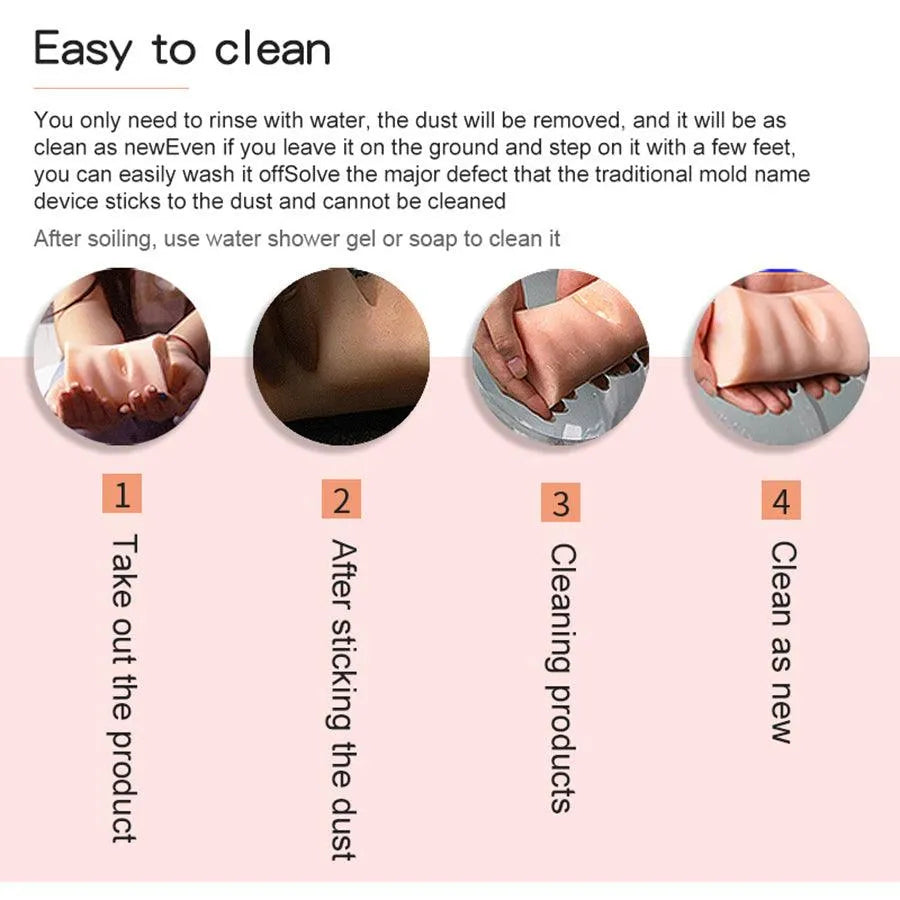 Easy to clean

You only need to rinse with water, the dust will be removed, and it will be as clean as newEven if you leave it on the ground and step on it with a few feet, you can easily wash it offSolve the major defect that the traditional mold name device sticks to the dust and cannot be cleaned

After soiling, use water shower gel or soap to clean it

1
Take out the product

2
After sticking the dust

3
Cleaning products

4
Clean as new