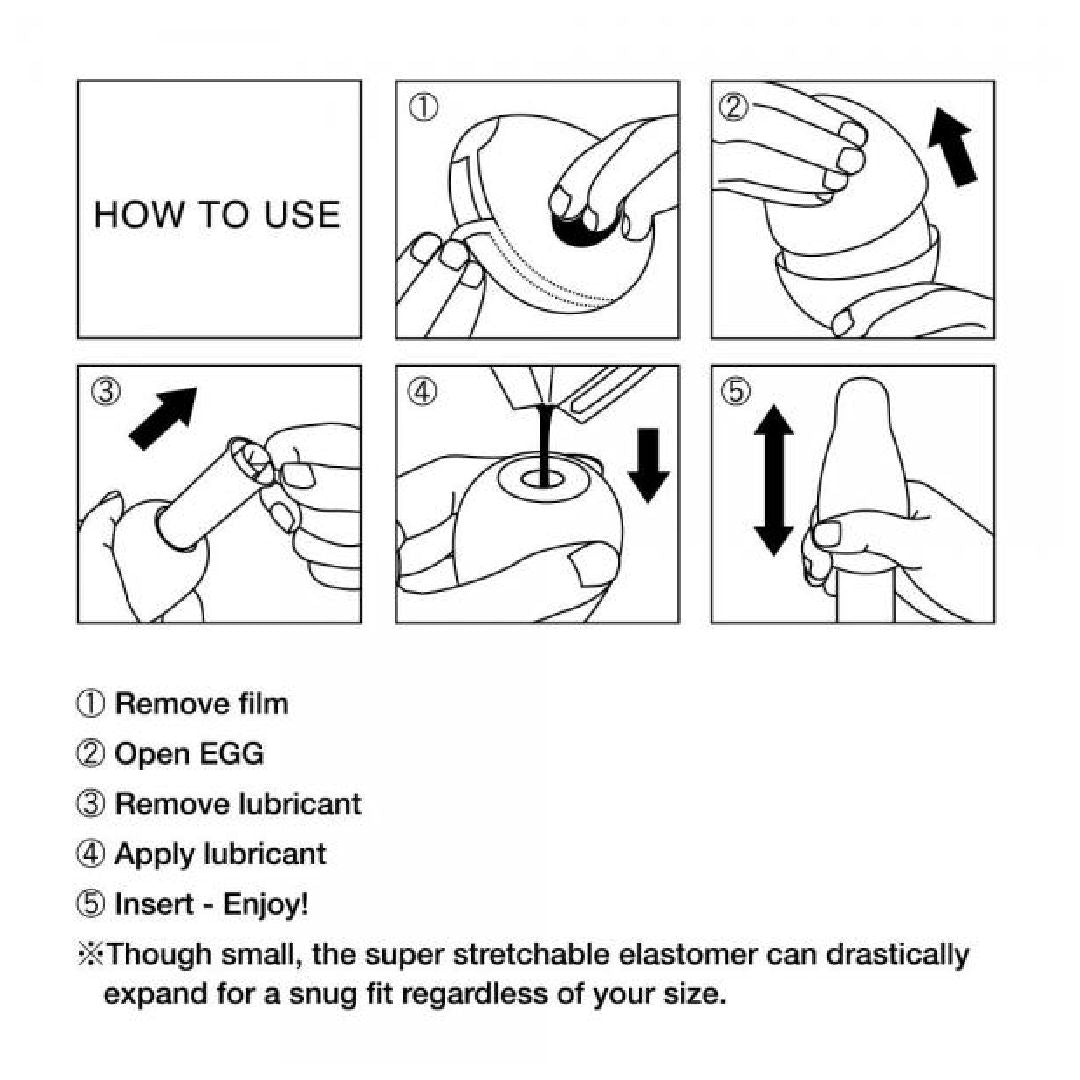 HOW TO USE

①

②

③

④

⑤

① Remove film

② Open EGG

③ Remove lubricant

④ Apply lubricant

⑤ Insert - Enjoy!

※Though small, the super stretchable elastomer can drastically expand for a snug fit regardless of your size.